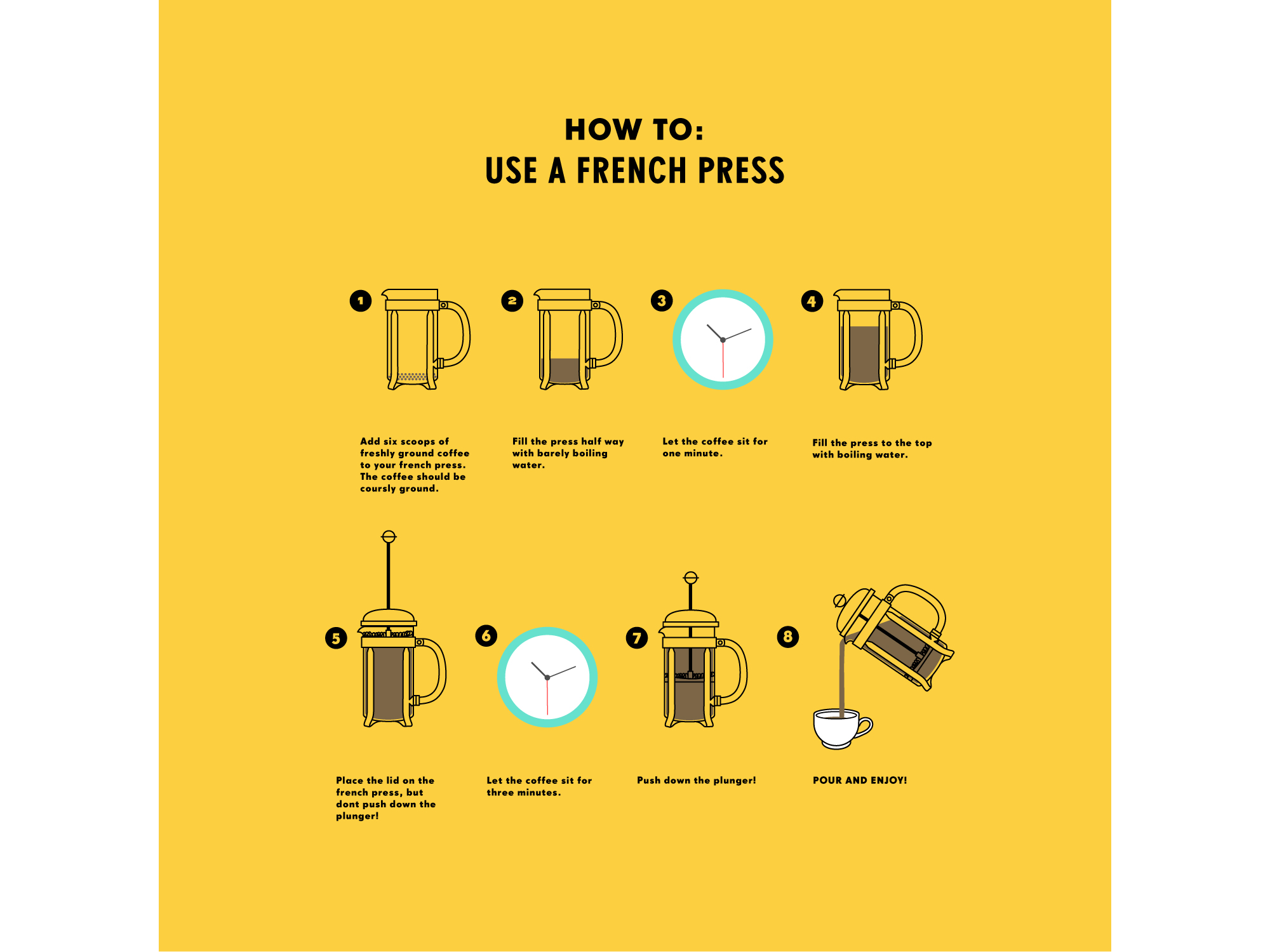 HOW TO:
USE A FRENCH PRESS

1

Add six scoops of freshly ground coffee to your french press. The coffee should be coursly ground.

2

Fill the press half way with barely boiling water.

3

Let the coffee sit for one minute.

4

Fill the press to the top with boiling water.

5

Place the lid on the french press, but dont push down the plunger!

6

Let the coffee sit for three minutes.

7

Push down the plunger!

8

POUR AND ENJOY!